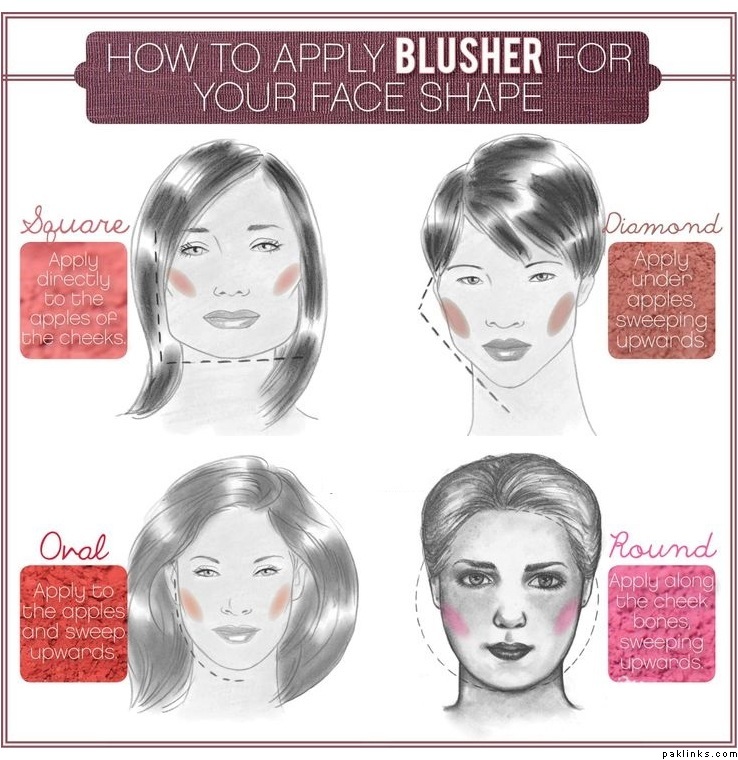 HOW TO APPLY BLUSHER FOR YOUR FACE SHAPE

Square
Apply directly to the apples of the cheeks.

Diamond
Apply under apples, sweeping upwards.

Oval
Apply to the apples and sweep upwards.

Round
Apply along the cheek bones, sweeping upwards.

paklinks.com