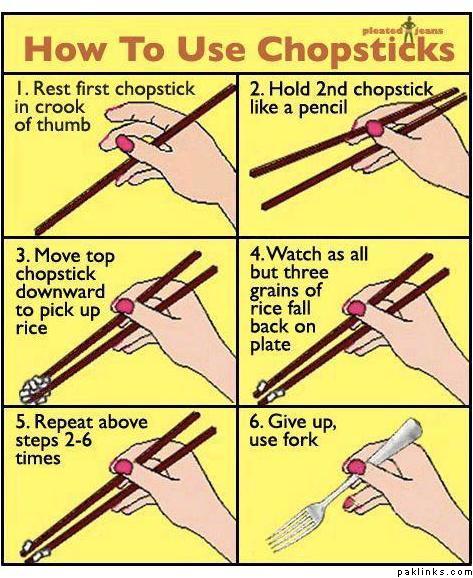 pleated jeans

How To Use Chopsticks

1. Rest first chopstick in crook of thumb

2. Hold 2nd chopstick like a pencil

3. Move top chopstick downward to pick up rice

4. Watch as all but three grains of rice fall back on plate

5. Repeat above steps 2-6 times

6. Give up, use fork

paklinks.com